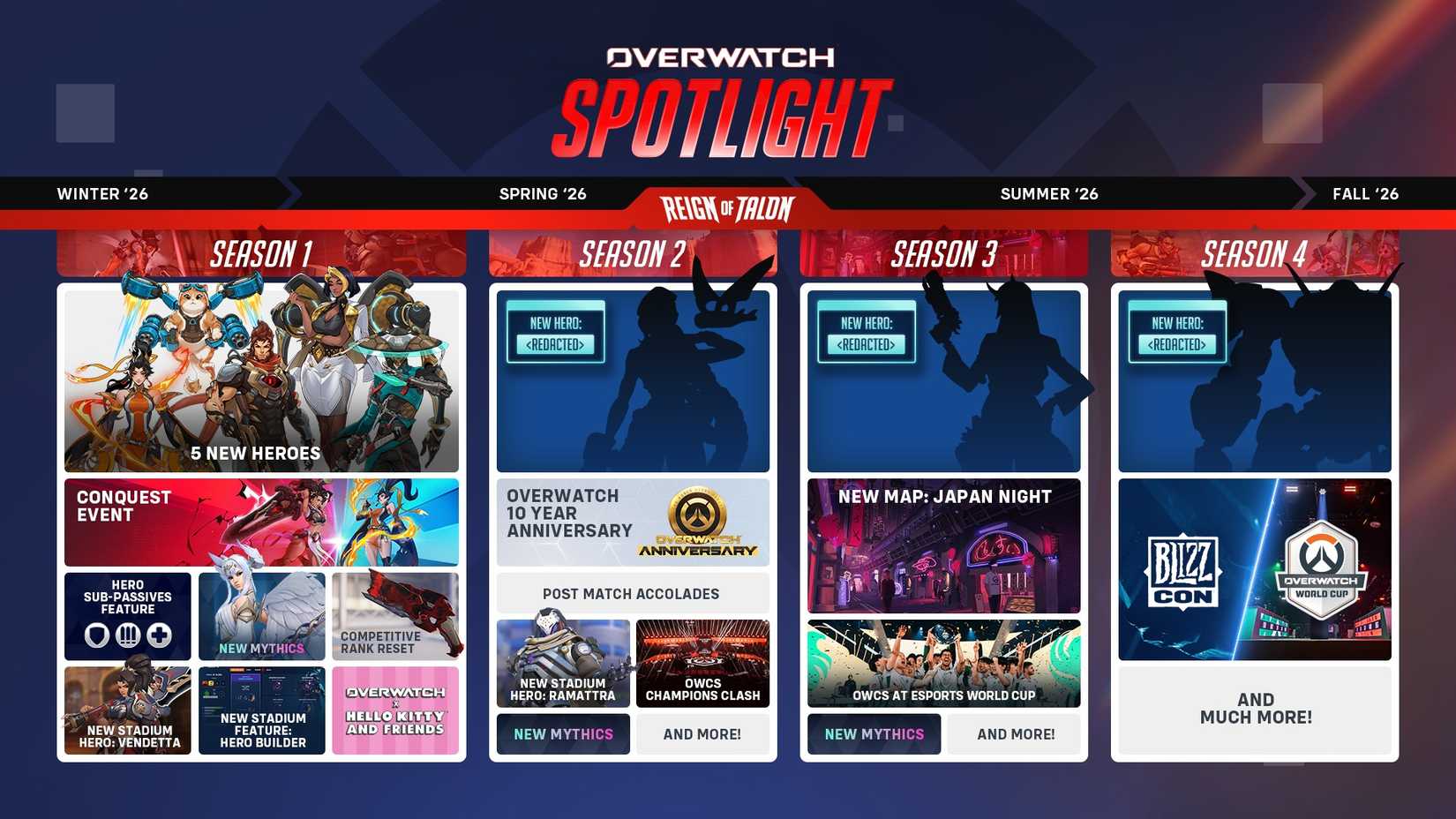 OVERWATCH
SPOTLIGHT

WINTER '26
SPRING '26
REIGN OF TALON
SUMMER '26
FALL '26

SEASON 1

5 NEW HEROES

CONQUEST EVENT

HERO SUB-PASSIVES FEATURE

NEW MYTHICS

COMPETITIVE RANK RESET

NEW STADIUM HERO: VENDETTA

NEW STADIUM FEATURE: HERO BUILDER

OVERWATCH x HELLO KITTY AND FRIENDS

SEASON 2

NEW HERO: <REDACTED>

OVERWATCH 10 YEAR ANNIVERSARY

OVERWATCH ANNIVERSARY

POST MATCH ACCOLADES

NEW STADIUM HERO: RAMATTRA

OWCS CHAMPIONS CLASH

NEW MYTHICS

AND MORE!

SEASON 3

NEW HERO: <REDACTED>

NEW MAP: JAPAN NIGHT

OWCS AT ESPORTS WORLD CUP

NEW MYTHICS

AND MORE!

SEASON 4

NEW HERO: <REDACTED>

BLIZZ CON

OVERWATCH WORLD CUP

AND MUCH MORE!