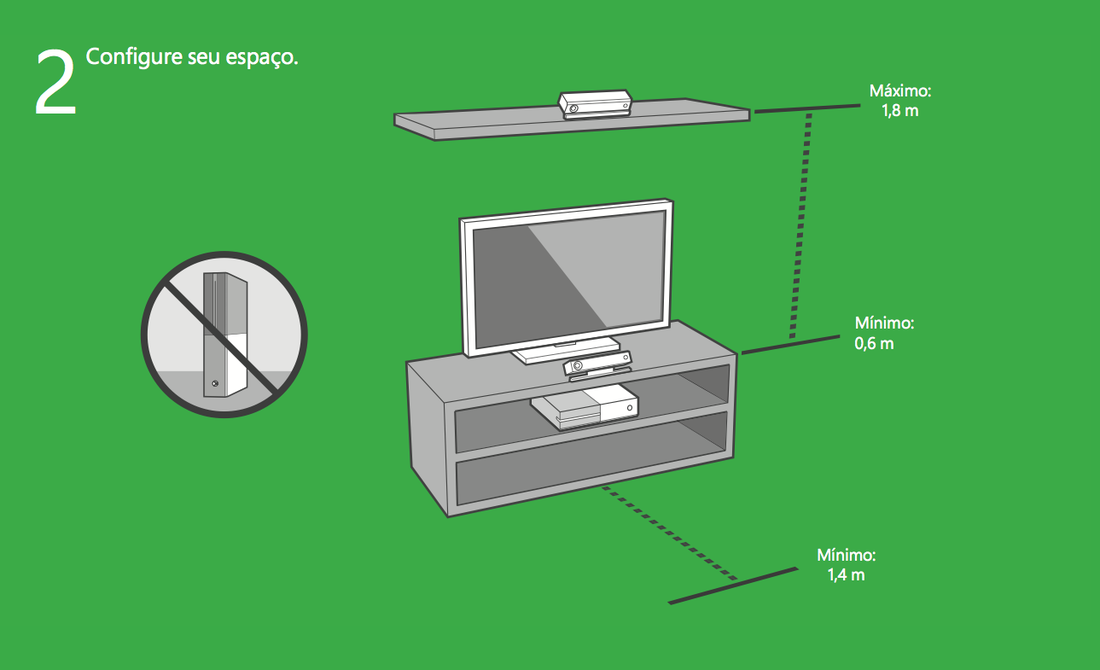 2 Configure seu espaço.

Máximo: 1,8 m

Mínimo: 0,6 m

Mínimo: 1,4 m