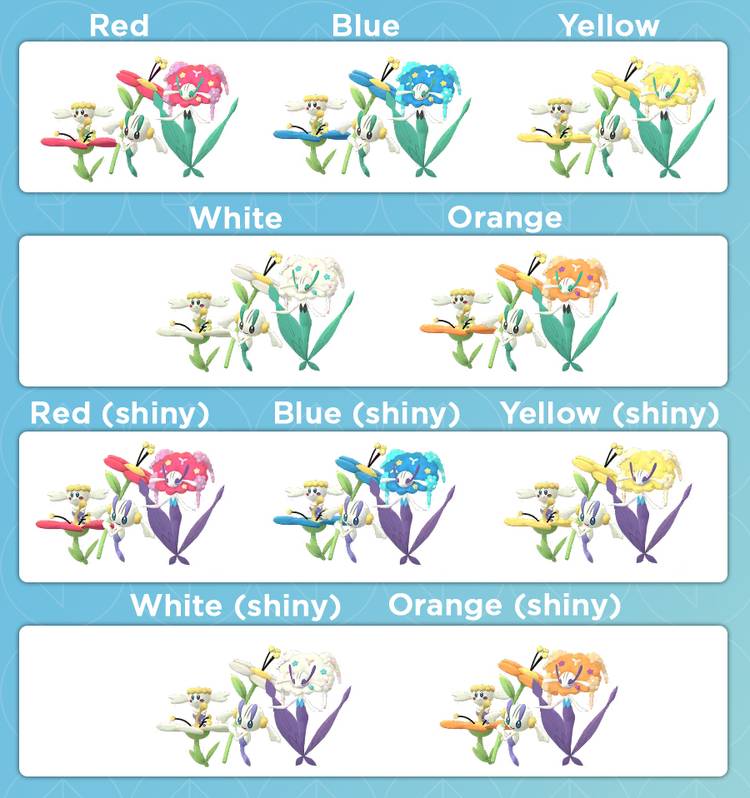 Red Blue Yellow

White Orange

Red (shiny) Blue (shiny) Yellow (shiny)

White (shiny) Orange (shiny)